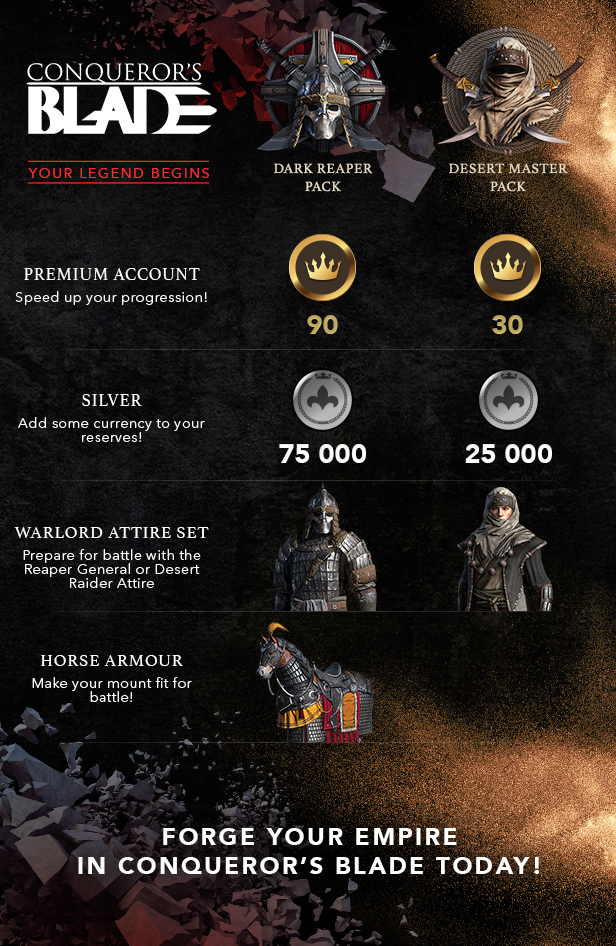 CONQUEROR'S BLADE

YOUR LEGEND BEGINS

DARK REAPER PACK

DESERT MASTER PACK

PREMIUM ACCOUNT
Speed up your progression!

90

30

SILVER
Add some currency to your reserves!

75 000

25 000

WARLORD ATTIRE SET
Prepare for battle with the Reaper General or Desert Raider Attire

HORSE ARMOUR
Make your mount fit for battle!

FORGE YOUR EMPIRE IN CONQUEROR'S BLADE TODAY!