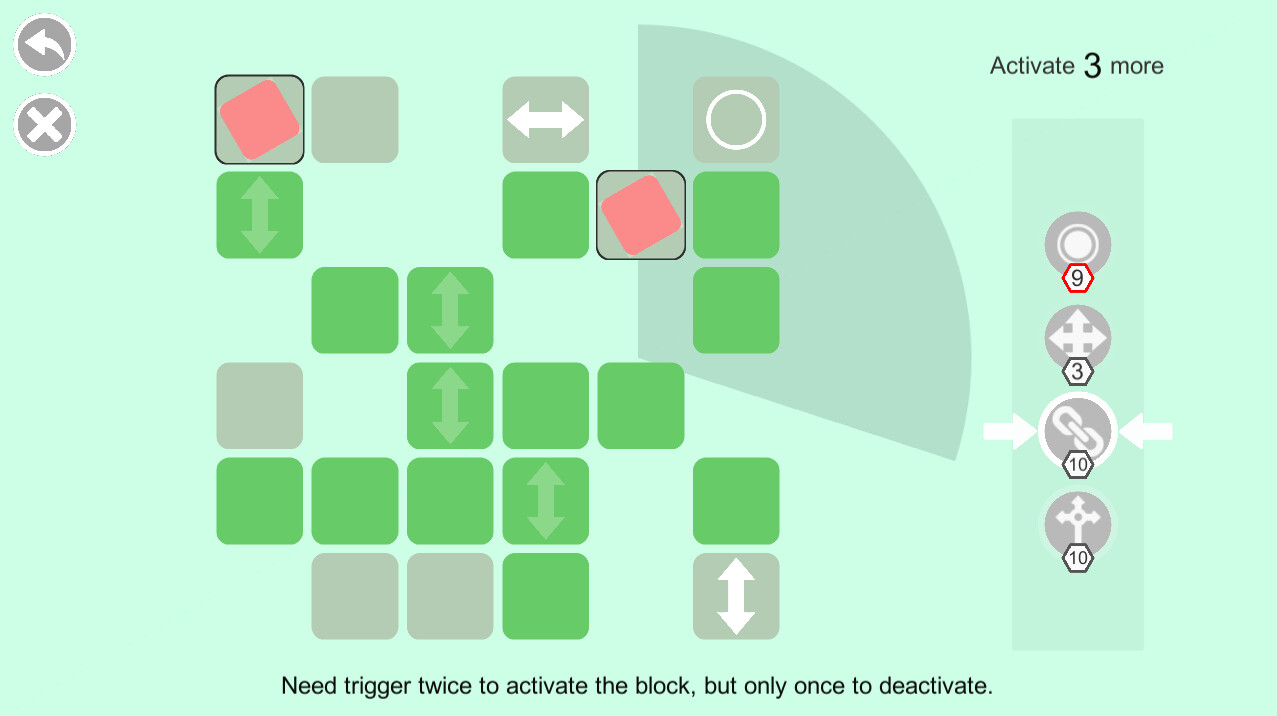 Activate 3 more

9

3

10

10

Need trigger twice to activate the block, but only once to deactivate.