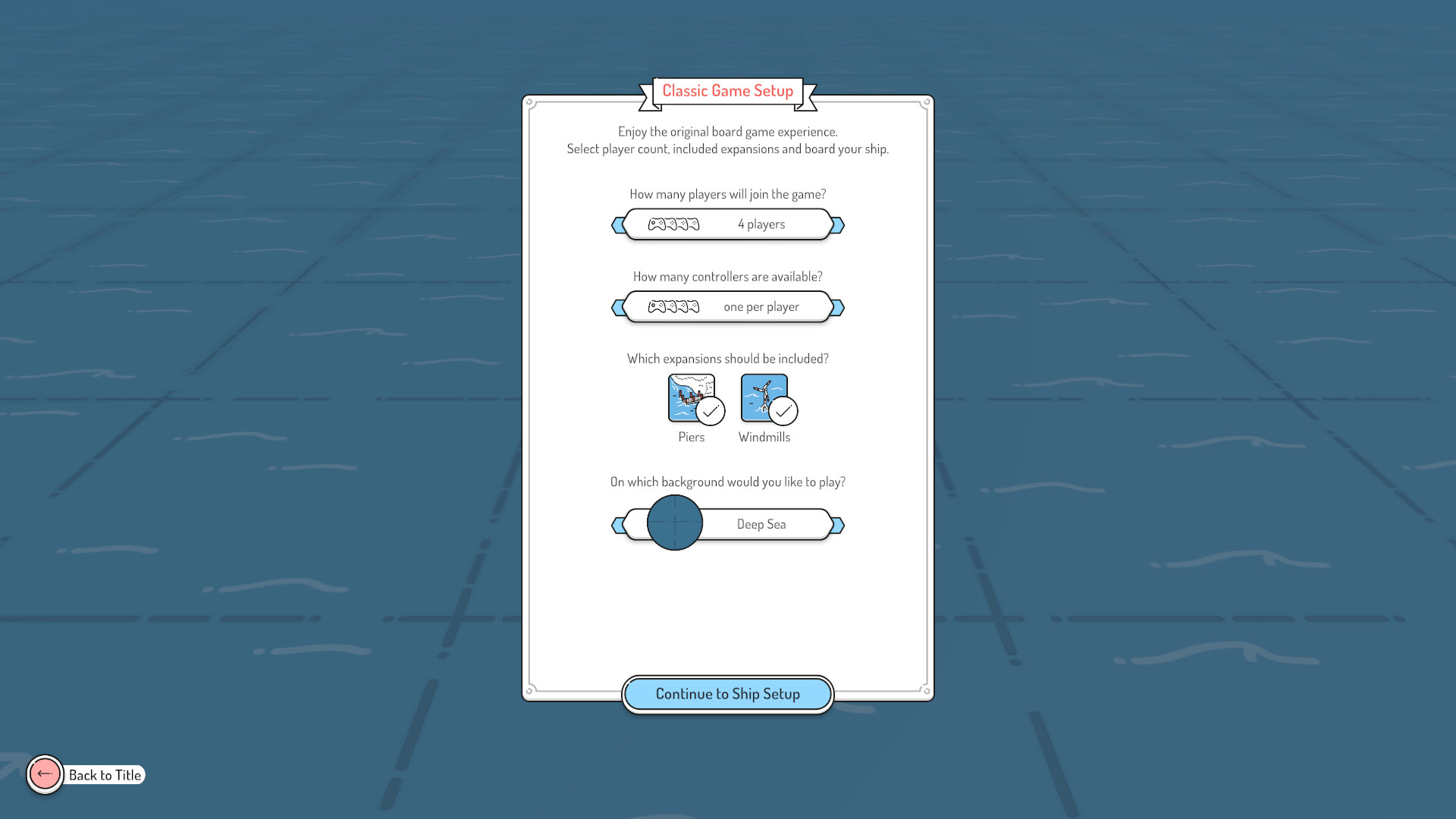 Classic Game Setup

Enjoy the original board game experience.
Select player count, included expansions and board your ship.

How many players will join the game?

4 players

How many controllers are available?

one per player

Which expansions should be included?

Piers

Windmills

On which background would you like to play?

Deep Sea

Continue to Ship Setup

Back to Title