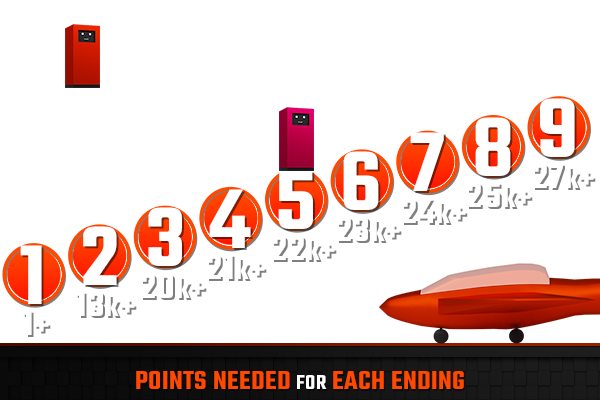 1
1+
2
13k+
3
20k+
4
21k+
5
22k+
6
23k+
7
24k+
8
25k+
9
27k+

POINTS NEEDED FOR EACH ENDING