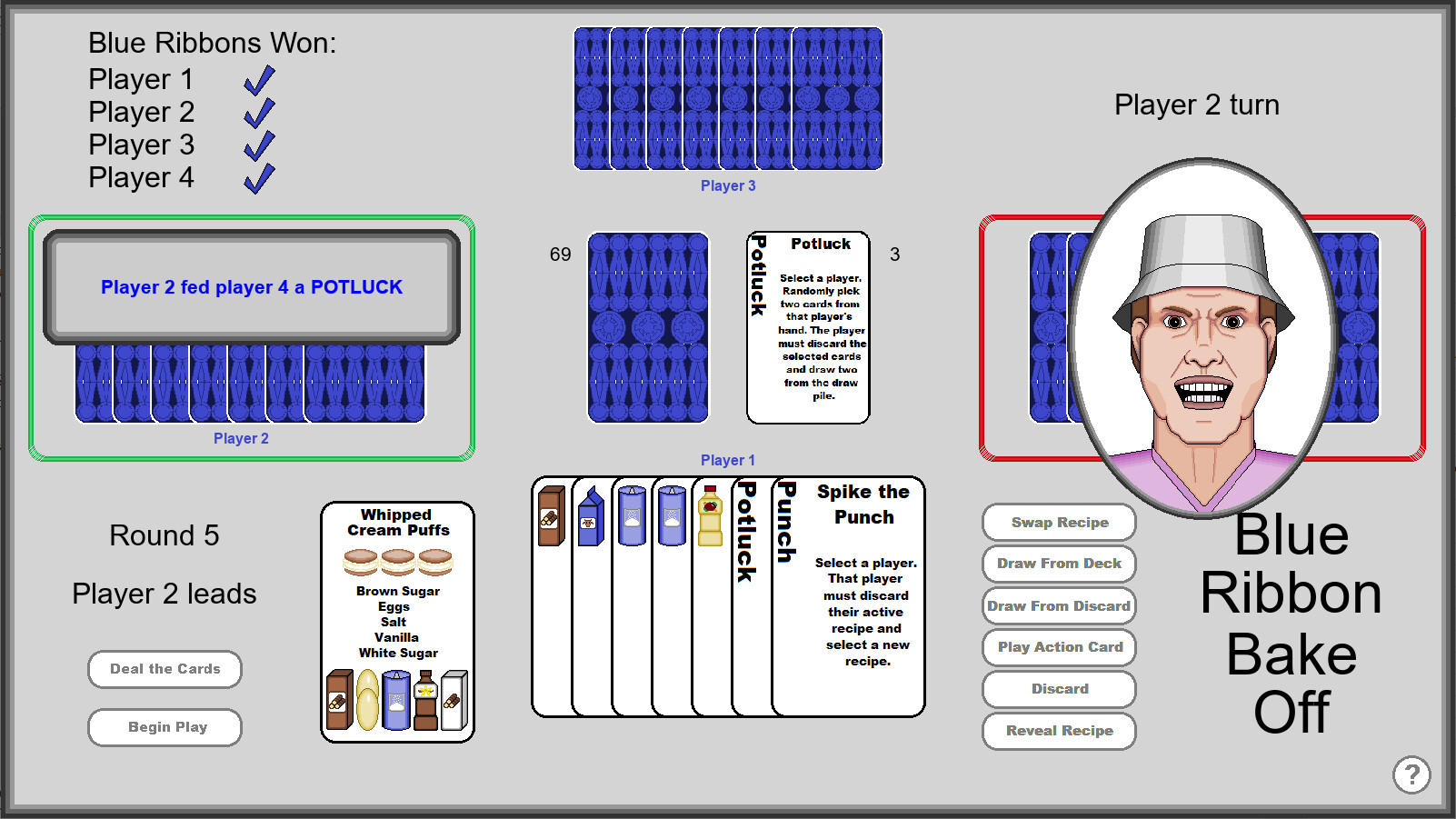 Blue Ribbons Won:
Player 1
Player 2
Player 3
Player 4

Player 3

Player 2 turn

Player 2 fed player 4 a POTLUCK

Player 2

69

Potluck

Potluck

Select a player. Randomly pick two cards from that player's hand. The player must discard the selected cards and draw two from the draw pile.

3

Player 1

Round 5

Player 2 leads

Deal the Cards

Begin Play

Whipped Cream Puffs

Brown Sugar
Eggs
Salt
Vanilla
White Sugar

Potluck

Punch

Spike the Punch

Select a player. That player must discard their active recipe and select a new recipe.

Swap Recipe

Draw From Deck

Draw From Discard

Play Action Card

Discard

Reveal Recipe

Blue Ribbon Bake Off

?