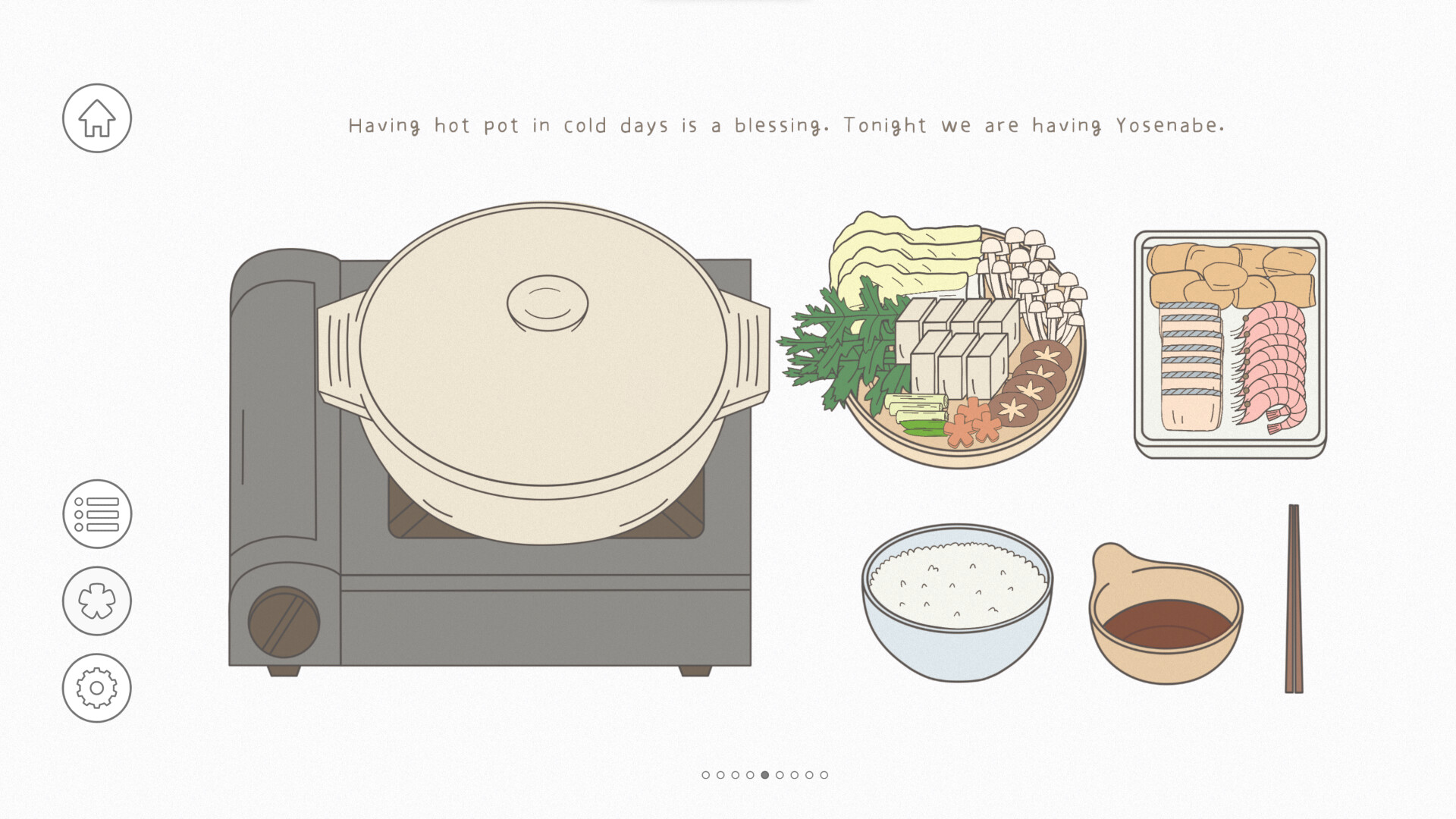 Having hot pot in cold days is a blessing. Tonight we are having Yosenabe.