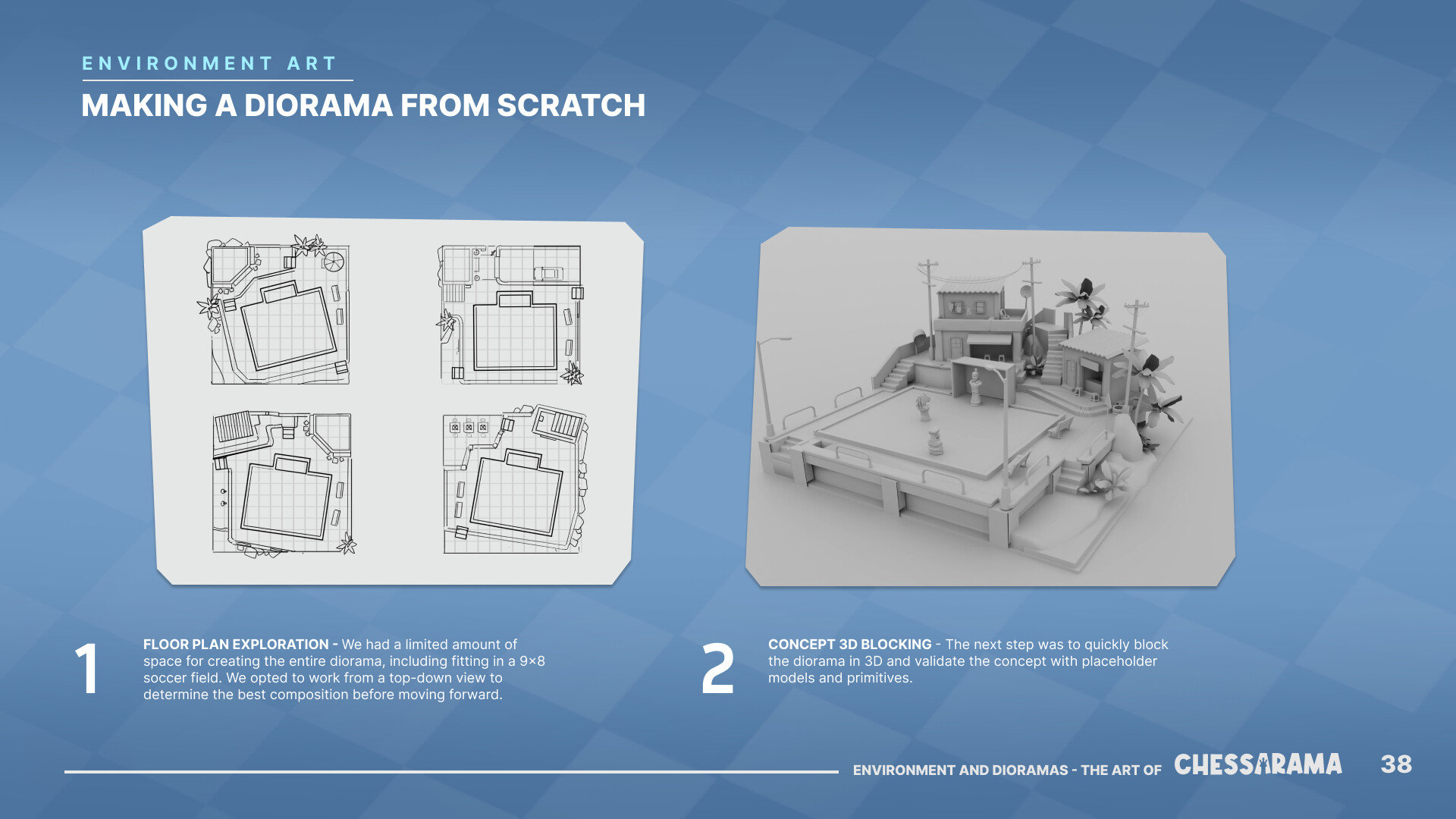 ENVIRONMENT ART

MAKING A DIORAMA FROM SCRATCH

1

FLOOR PLAN EXPLORATION - We had a limited amount of space for creating the entire diorama, including fitting in a 9×8 soccer field. We opted to work from a top-down view to determine the best composition before moving forward.

2

CONCEPT 3D BLOCKING - The next step was to quickly block the diorama in 3D and validate the concept with placeholder models and primitives.

ENVIRONMENT AND DIORAMAS - THE ART OF CHESSARAMA 38