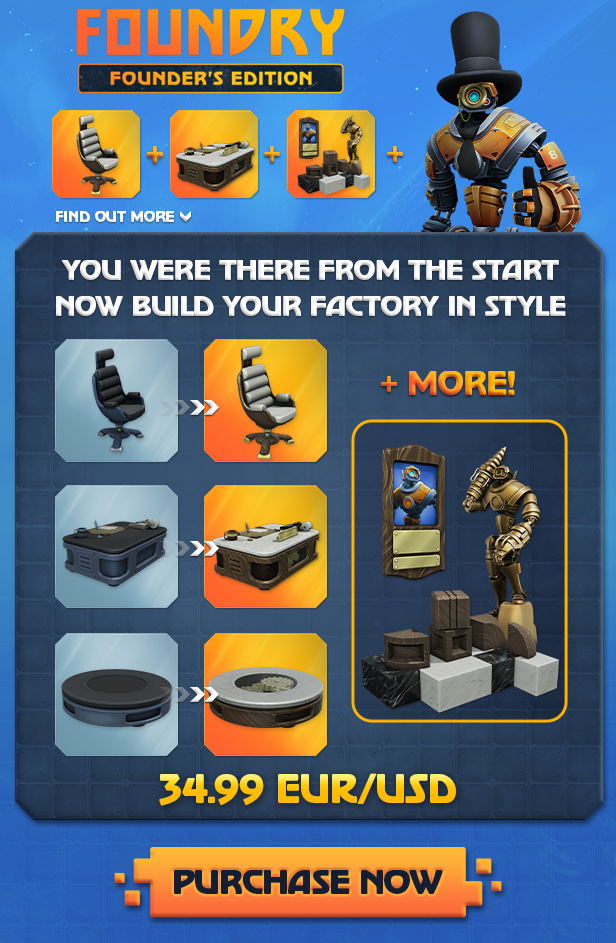 FOUNDRY
FOUNDER'S EDITION

+ + +

FIND OUT MORE

YOU WERE THERE FROM THE START NOW BUILD YOUR FACTORY IN STYLE

+ MORE!

34.99 EUR/USD

PURCHASE NOW